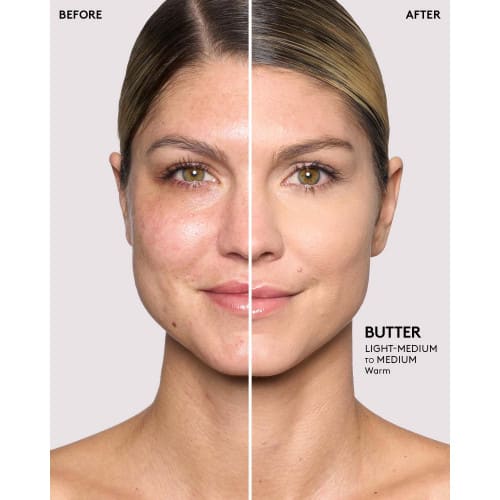 BEFORE

AFTER

BUTTER
LIGHT-MEDIUM
TO MEDIUM
Warm